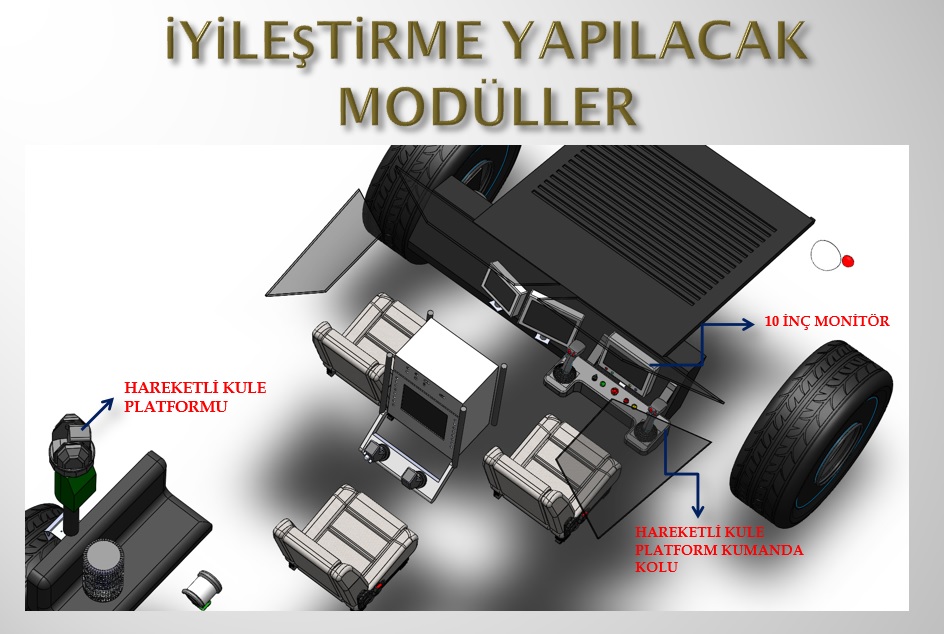 İYİLEŞTİRME YAPILACAK MODÜLLER

10 İNÇ MONİTÖR

HAREKETLİ KULE PLATFORMU

HAREKETLİ KULE PLATFORM KUMANDA KOLU